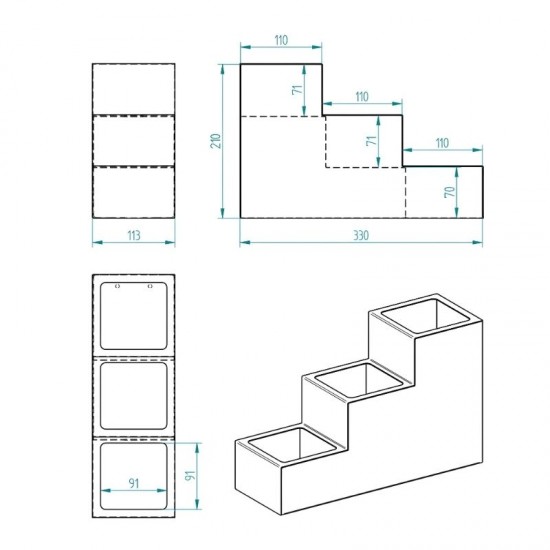 110
71
110
210
71
110
70
113
330
91
91